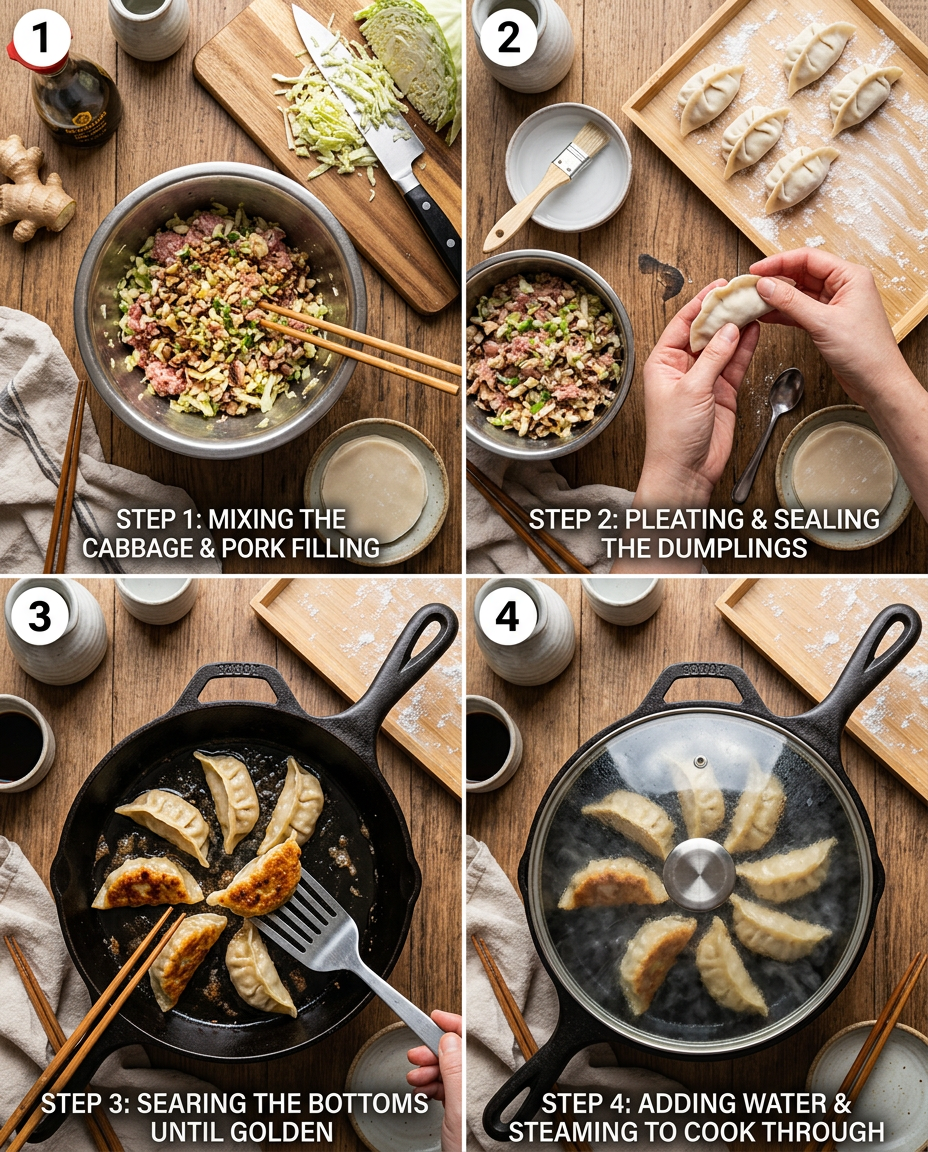 1

STEP 1: MIXING THE CABBAGE & PORK FILLING

2

STEP 2: PLEATING & SEALING THE DUMPLINGS

3

STEP 3: SEARING THE BOTTOMS UNTIL GOLDEN

4

STEP 4: ADDING WATER & STEAMING TO COOK THROUGH